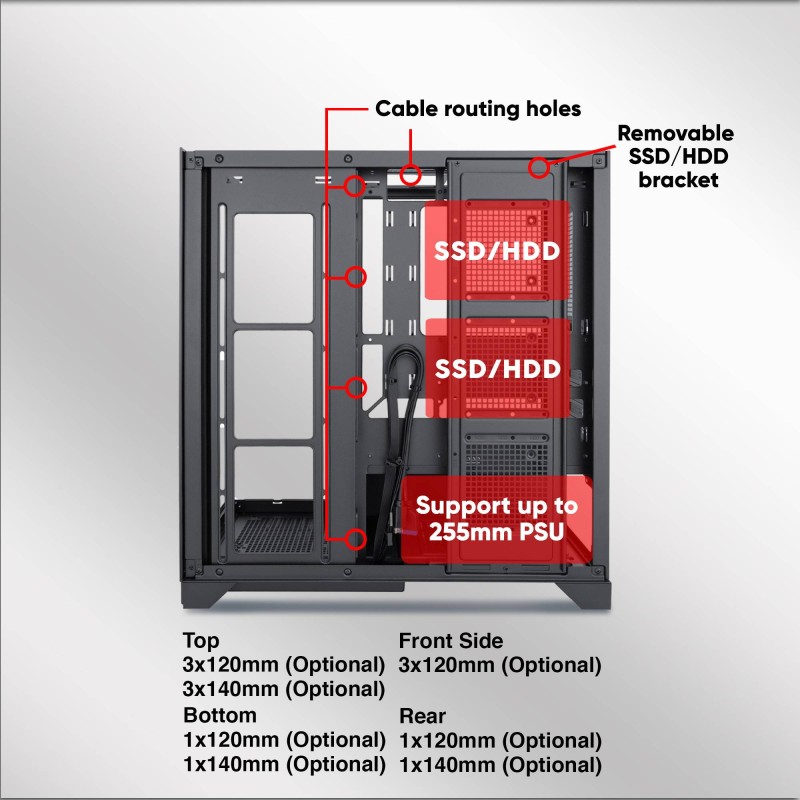 Cable routing holes

Removable SSD/HDD bracket

SSD/HDD

SSD/HDD

Support up to 255mm PSU

Top
3x120mm (Optional)
3x140mm (Optional)

Bottom
1x120mm (Optional)
1x140mm (Optional)

Front Side
3x120mm (Optional)

Rear
1x120mm (Optional)
1x140mm (Optional)