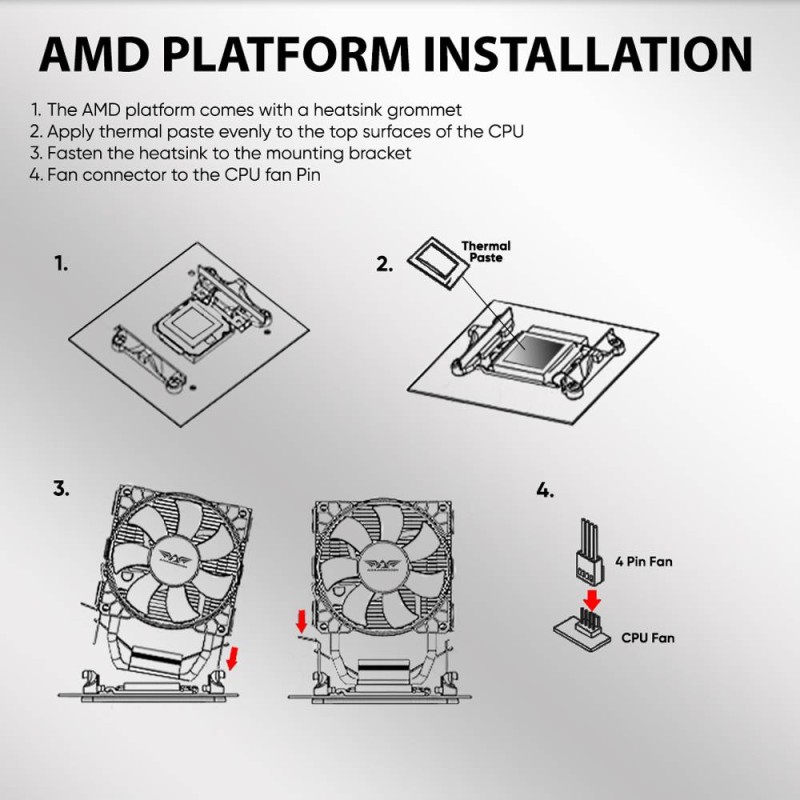 AMD PLATFORM INSTALLATION

1. The AMD platform comes with a heatsink grommet
2. Apply thermal paste evenly to the top surfaces of the CPU
3. Fasten the heatsink to the mounting bracket
4. Fan connector to the CPU fan Pin

1.

2.

Thermal Paste

3.

4.

4 Pin Fan

CPU Fan