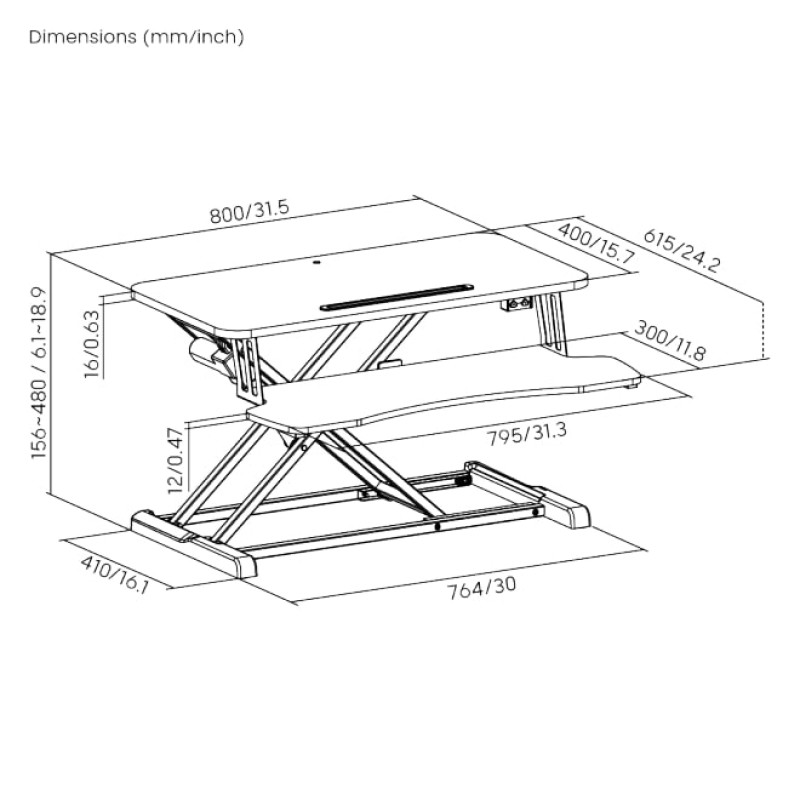 Dimensions (mm/inch)

800/31.5

400/15.7

615/24.2

156~480 / 6.1~18.9

16/0.63

300/11.8

12/0.47

795/31.3

410/16.1

764/30